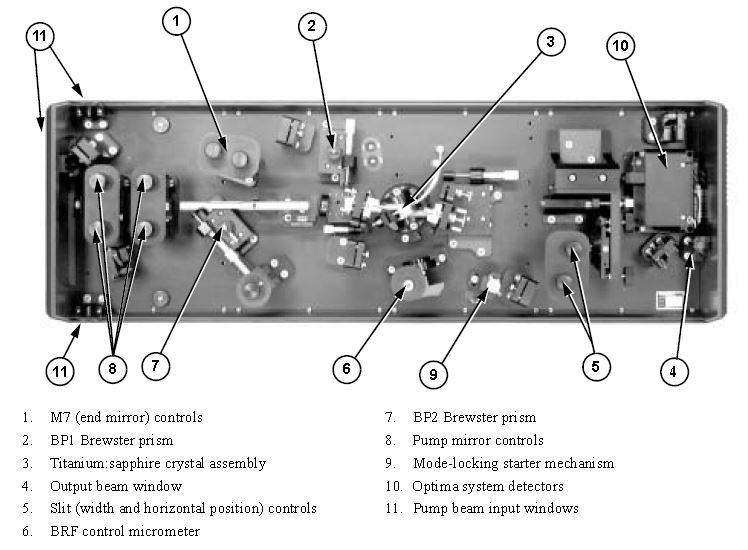 11
1
2
3
10
11
8
7
6
9
5
4

1. M7 (end mirror) controls
2. BP1 Brewster prism
3. Titanium:sapphire crystal assembly
4. Output beam window
5. Slit (width and horizontal position) controls
6. BRF control micrometer

7. BP2 Brewster prism
8. Pump mirror controls
9. Mode-locking starter mechanism
10. Optima system detectors
11. Pump beam input windows