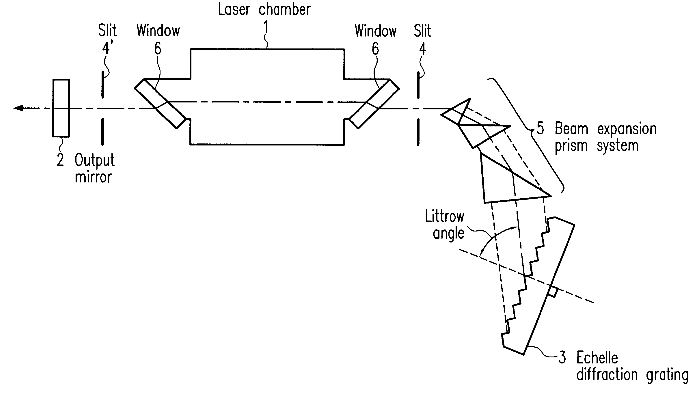 Laser chamber
1

Slit
4'

Window
6

Window
6

Slit
4

2 Output
mirror

5 Beam expansion
prism system

Littrow
angle

3 Echelle
diffraction grating