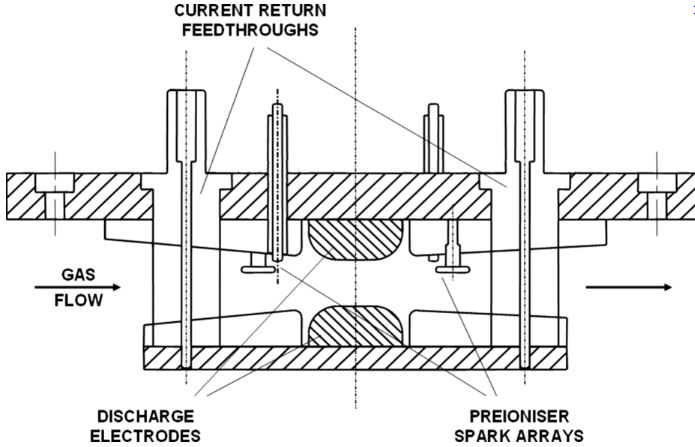 CURRENT RETURN
FEEDTHROUGHS

GAS
FLOW

DISCHARGE
ELECTRODES

PREIONISER
SPARK ARRAYS