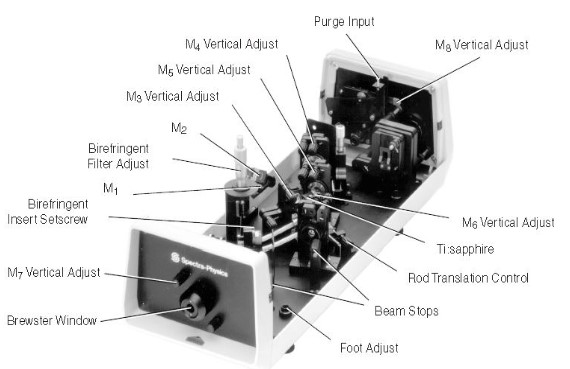 Purge Input

$M_4$ Vertical Adjust

$M_8$ Vertical Adjust

$M_5$ Vertical Adjust

$M_3$ Vertical Adjust

$M_2$

Birefringent Filter Adjust

$M_1$

Birefringent Insert Setscrew

$M_6$ Vertical Adjust

Ti:sapphire

Spectra-Physics

$M_7$ Vertical Adjust

Rod Translation Control

Beam Stops

Brewster Window

Foot Adjust