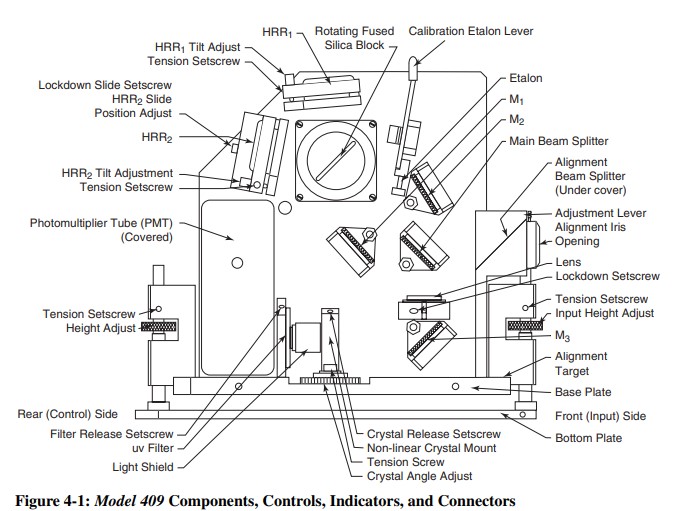 HRR$_1$
Rotating Fused Silica Block
Calibration Etalon Lever
HRR$_1$ Tilt Adjust
Tension Setscrew
Lockdown Slide Setscrew
HRR$_2$ Slide Position Adjust
HRR$_2$
HRR$_2$ Tilt Adjustment
Tension Setscrew
Photomultiplier Tube (PMT) (Covered)
Tension Setscrew
Height Adjust
Rear (Control) Side
Filter Release Setscrew
uv Filter
Light Shield
Etalon
M$_1$
M$_2$
Main Beam Splitter
Alignment Beam Splitter (Under cover)
Adjustment Lever
Alignment Iris
Opening
Lens
Lockdown Setscrew
Tension Setscrew
Input Height Adjust
M$_3$
Alignment Target
Base Plate
Front (Input) Side
Bottom Plate
Crystal Release Setscrew
Non-linear Crystal Mount
Tension Screw
Crystal Angle Adjust

Figure 4-1: Model 409 Components, Controls, Indicators, and Connectors