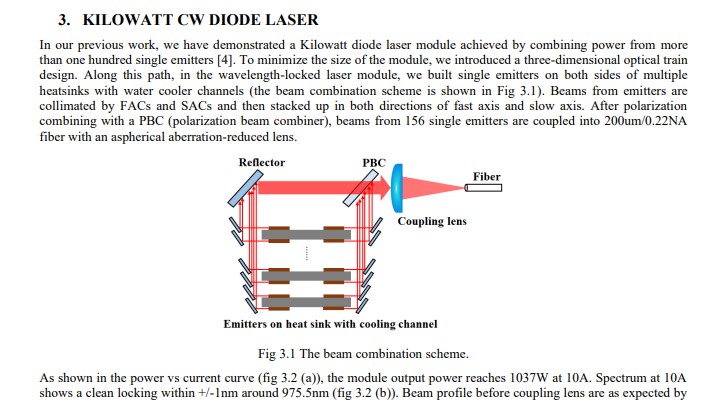 3. KILOWATT CW DIODE LASER

In our previous work, we have demonstrated a Kilowatt diode laser module achieved by combining power from more than one hundred single emitters [4]. To minimize the size of the module, we introduced a three-dimensional optical train design. Along this path, in the wavelength-locked laser module, we built single emitters on both sides of multiple heatsinks with water cooler channels (the beam combination scheme is shown in Fig 3.1). Beams from emitters are collimated by FACs and SACs and then stacked up in both directions of fast axis and slow axis. After polarization combining with a PBC (polarization beam combiner), beams from 156 single emitters are coupled into 200um/0.22NA fiber with an aspherical aberration-reduced lens.

Reflector

PBC

Fiber

Coupling lens

Emitters on heat sink with cooling channel

Fig 3.1 The beam combination scheme.

As shown in the power vs current curve (fig 3.2 (a)), the module output power reaches 1037W at 10A. Spectrum at 10A shows a clean locking within +/-1nm around 975.5nm (fig 3.2 (b)). Beam profile before coupling lens are as expected by