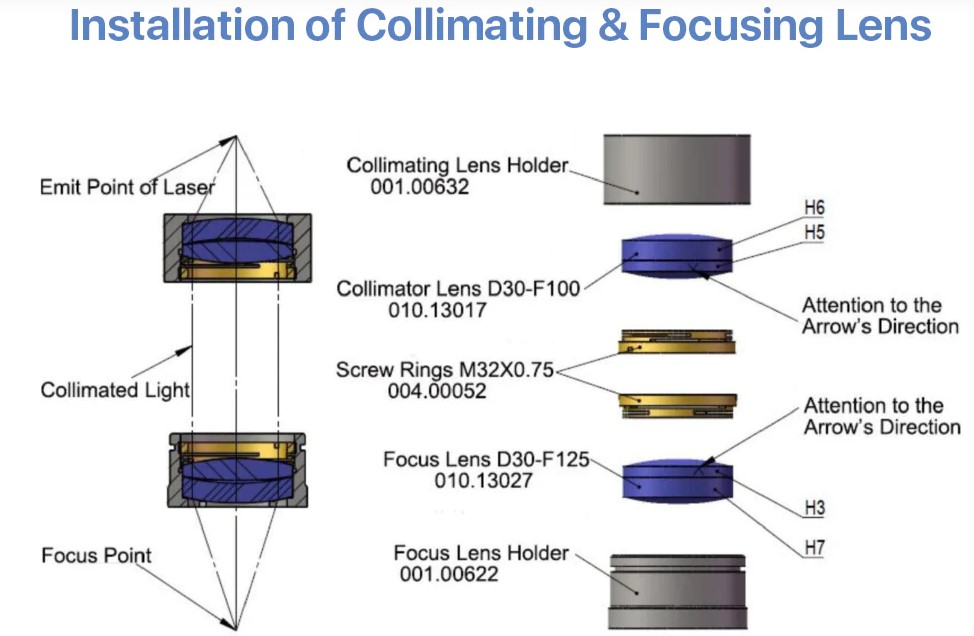 Installation of Collimating & Focusing Lens

Emit Point of Laser

Collimated Light

Focus Point

Collimating Lens Holder
001.00632

H6
H5

Collimator Lens D30-F100
010.13017

Attention to the Arrow's Direction

Screw Rings M32X0.75
004.00052

Attention to the Arrow's Direction

Focus Lens D30-F125
010.13027

H3
H7

Focus Lens Holder
001.00622