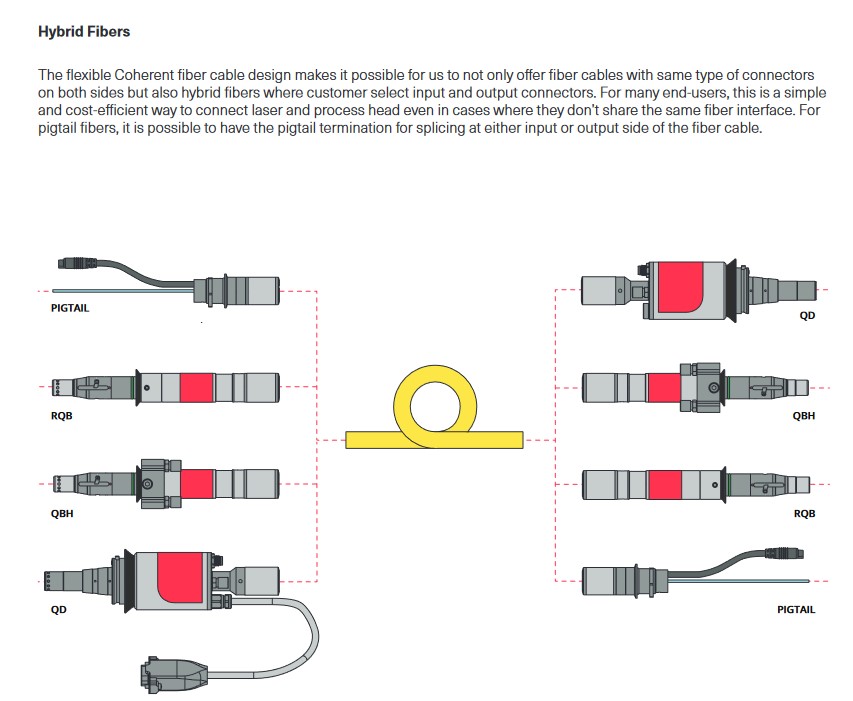 Hybrid Fibers

The flexible Coherent fiber cable design makes it possible for us to not only offer fiber cables with same type of connectors on both sides but also hybrid fibers where customer select input and output connectors. For many end-users, this is a simple and cost-efficient way to connect laser and process head even in cases where they don't share the same fiber interface. For pigtail fibers, it is possible to have the pigtail termination for splicing at either input or output side of the fiber cable.

PIGTAIL

RQB

QBH

QD

QD

QBH

RQB

PIGTAIL