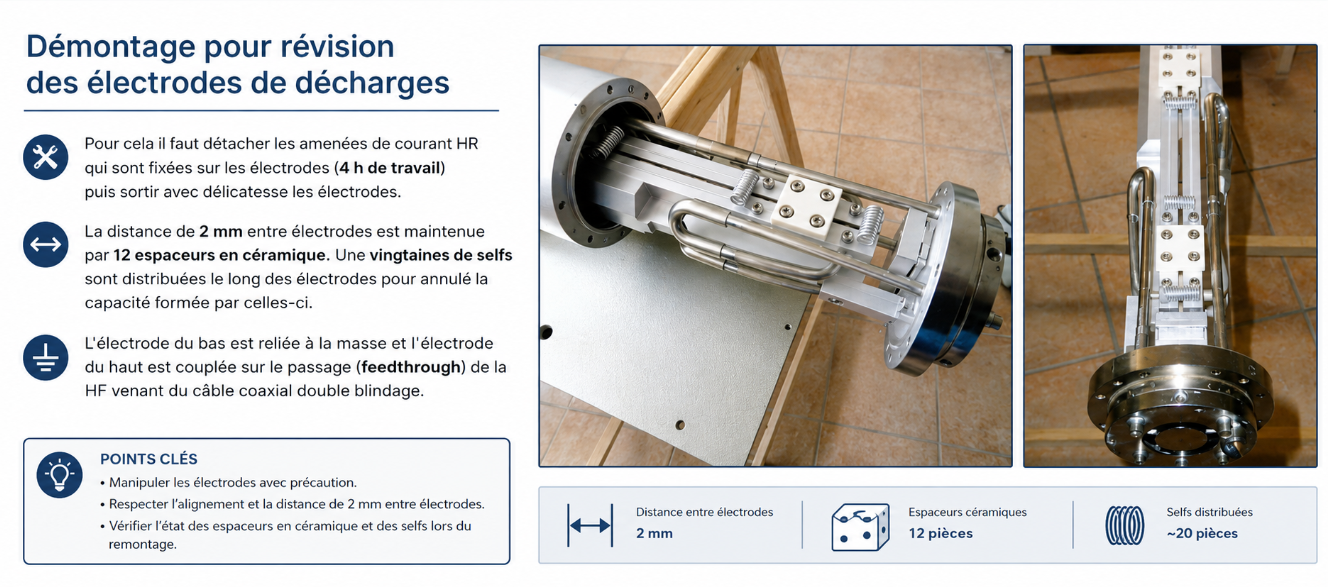 Démontage pour révision des électrodes de décharges

Pour cela il faut détacher les amenées de courant HR qui sont fixées sur les électrodes (4 h de travail) puis sortir avec délicatesse les électrodes.

La distance de 2 mm entre électrodes est maintenue par 12 espaceurs en céramique. Une vingtaines de selfs sont distribuées le long des électrodes pour annulé la capacité formée par celles-ci.

L'électrode du bas est reliée à la masse et l'électrode du haut est couplée sur le passage (feedthrough) de la HF venant du câble coaxial double blindage.

POINTS CLÉS
• Manipuler les électrodes avec précaution.
• Respecter l'alignement et la distance de 2 mm entre électrodes.
• Vérifier l'état des espaceurs en céramique et des selfs lors du remontage.

Distance entre électrodes
2 mm

Espaceurs céramiques
12 pièces

Selfs distribuées
~20 pièces